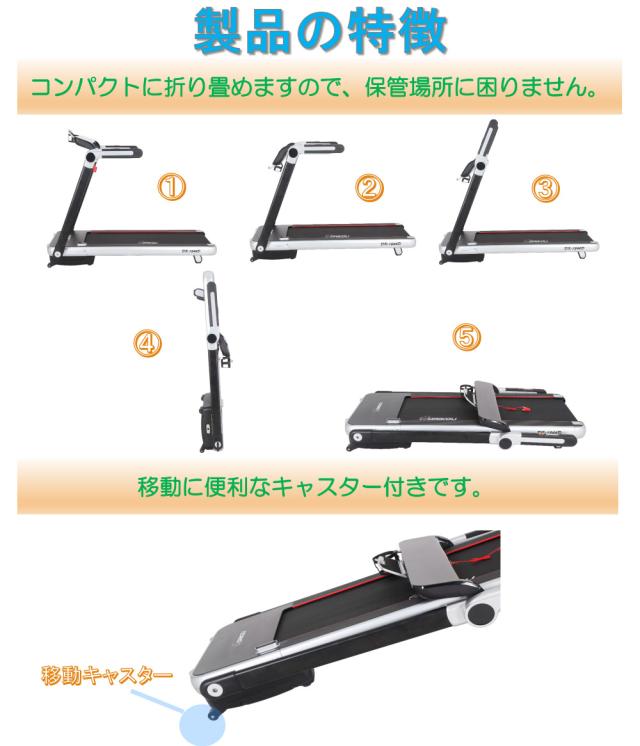 製品の特徴

コンパクトに折り畳めますので、保管場所に困りません。

①

②

③

④

⑤

移動に便利なキャスター付きです。

移動キャスター