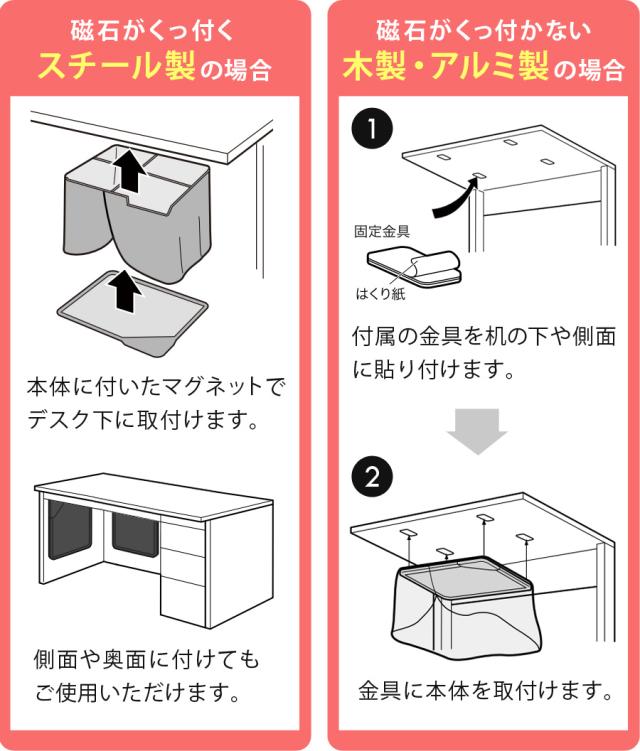 磁石がくっ付く
スチール製の場合

本体に付いたマグネットでデスク下に取付けます。

側面や奥面に付けてもご使用いただけます。

磁石がくっ付かない
木製・アルミ製の場合

1

固定金具

はくり紙

付属の金具を机の下や側面に貼り付けます。

2

金具に本体を取付けます。