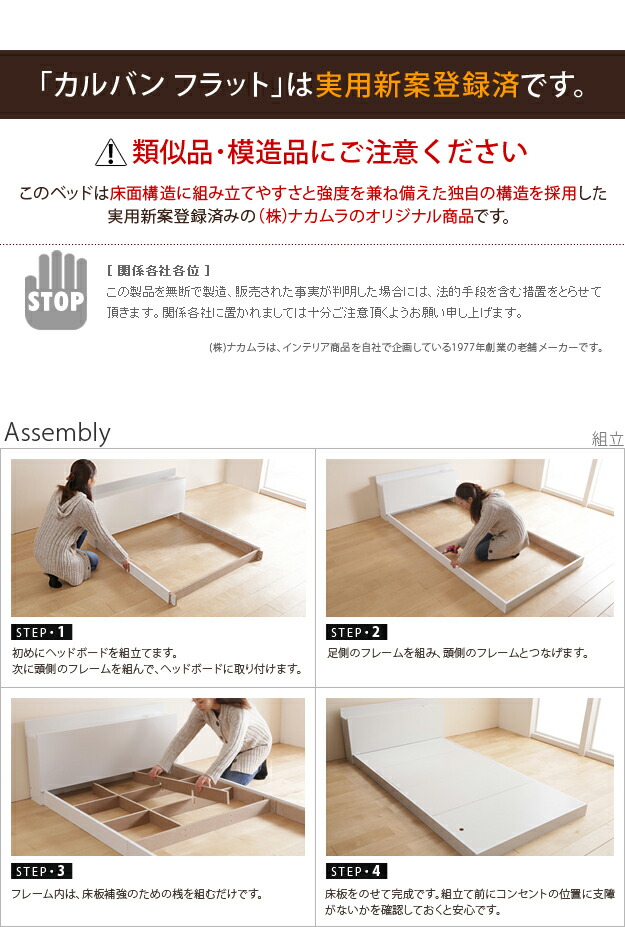 「カルバン フラット」は実用新案登録済です。

類似品・模造品にご注意ください

このベッドは床面構造に組み立てやすさと強度を兼ね備えた独自の構造を採用した実用新案登録済みの(株)ナカムラのオリジナル商品です。

STOP

[ 関係各社各位 ]

この製品を無断で製造、販売された事実が判明した場合には、法的手段を含む措置をとらせて頂きます。関係各社に置かれましては十分ご注意頂くようお願い申し上げます。

(株)ナカムラは、インテリア商品を自社で企画している1977年創業の老舗メーカーです。

Assembly

組立

STEP・1

初めにヘッドボードを組立てます。
次に頭側のフレームを組んで、ヘッドボードに取り付けます。

STEP・2

足側のフレームを組み、頭側のフレームとつなげます。

STEP・3

フレーム内は、床板補強のための桟を組むだけです。

STEP・4

床板をのせて完成です。組立て前にコンセントの位置に支障がないかを確認しておくと安心です。