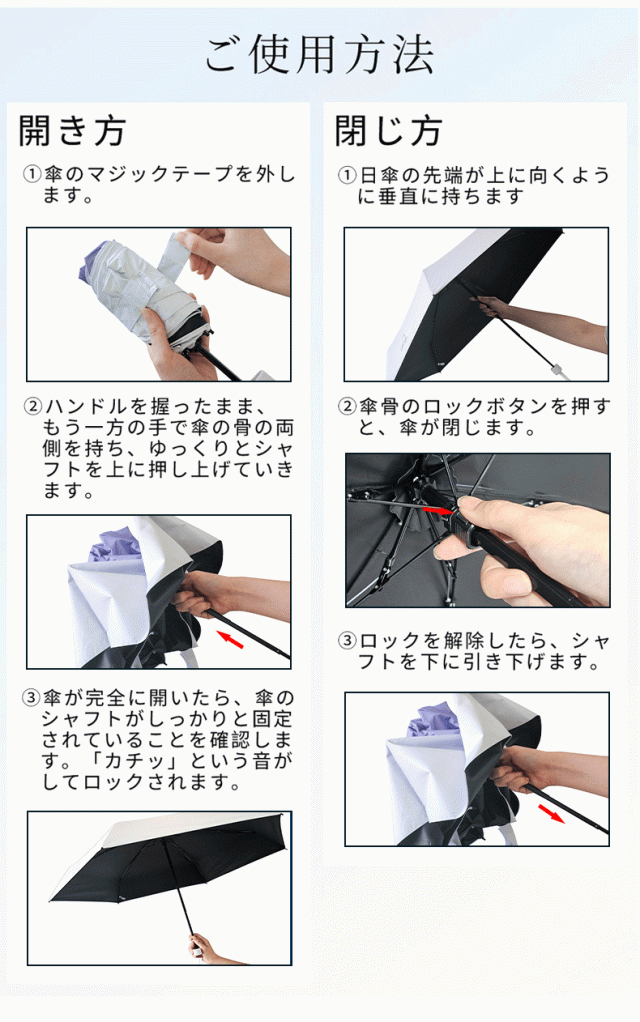 ご使用方法

開き方

①傘のマジックテープを外します。

②ハンドルを握ったまま、もう一方の手で傘の骨の両側を持ち、ゆっくりとシャフトを上に押し上げていきます。

③傘が完全に開いたら、傘のシャフトがしっかりと固定されていることを確認します。「カチッ」という音がしてロックされます。

閉じ方

①日傘の先端が上に向くように垂直に持ちます

②傘骨のロックボタンを押すと、傘が閉じます。

③ロックを解除したら、シャフトを下に引き下げます。