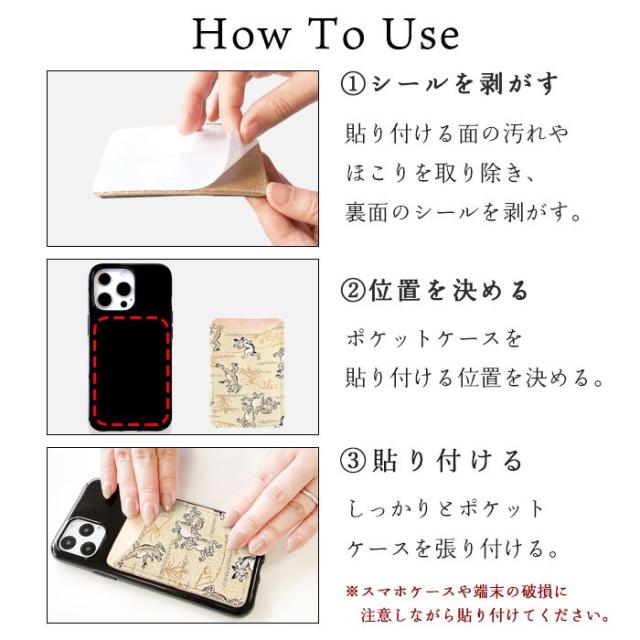 How To Use

①シールを剥がす

貼り付ける面の汚れやほこりを取り除き、裏面のシールを剥がす。

②位置を決める

ポケットケースを貼り付ける位置を決める。

③貼り付ける

しっかりとポケットケースを張り付ける。

※スマホケースや端末の破損に注意しながら貼り付けてください。