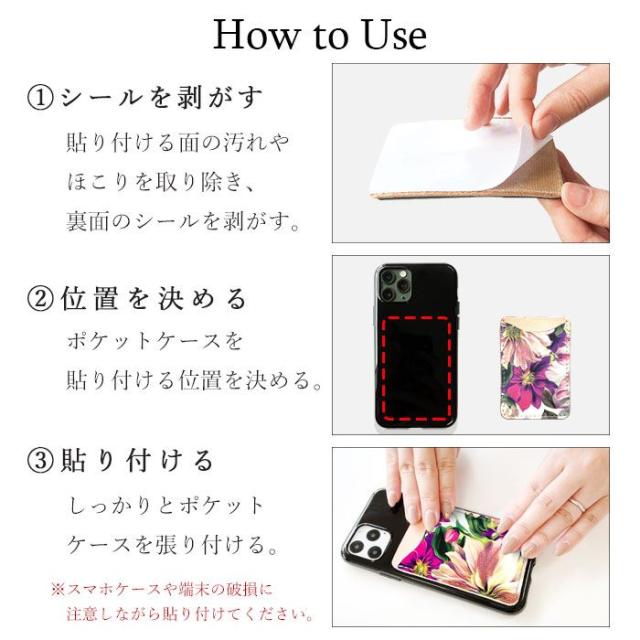 How to Use

①シールを剥がす

貼り付ける面の汚れやほこりを取り除き、裏面のシールを剥がす。

②位置を決める

ポケットケースを貼り付ける位置を決める。

③貼り付ける

しっかりとポケットケースを張り付ける。

※スマホケースや端末の破損に注意しながら貼り付けてください。