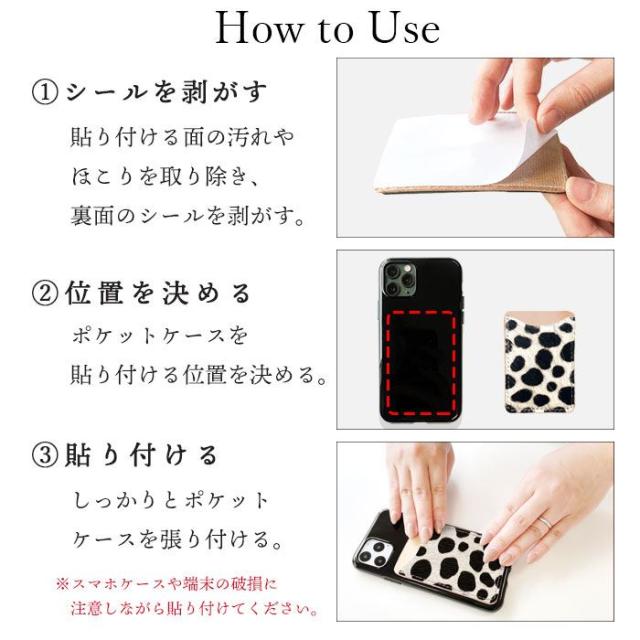 How to Use

①シールを剥がす
貼り付ける面の汚れやほこりを取り除き、裏面のシールを剥がす。

②位置を決める
ポケットケースを貼り付ける位置を決める。

③貼り付ける
しっかりとポケットケースを張り付ける。

※スマホケースや端末の破損に注意しながら貼り付けてください。