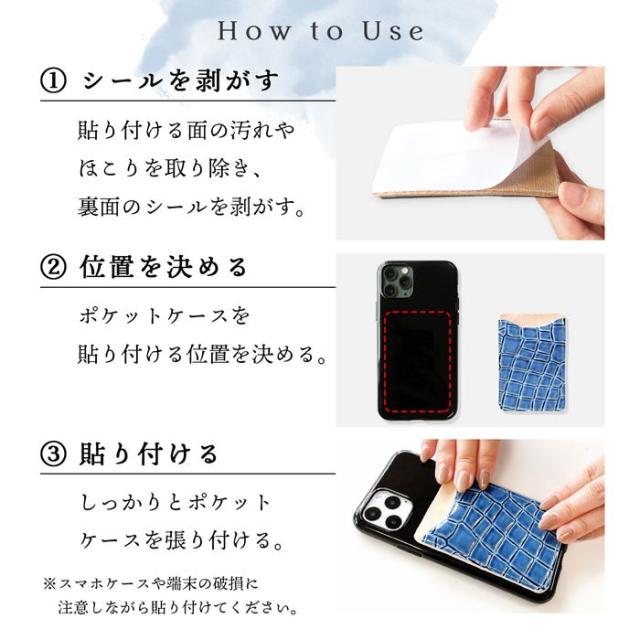 How to Use

① シールを剥がす

貼り付ける面の汚れや
ほこりを取り除き、
裏面のシールを剥がす。

② 位置を決める

ポケットケースを
貼り付ける位置を決める。

③ 貼り付ける

しっかりとポケット
ケースを張り付ける。

※スマホケースや端末の破損に
注意しながら貼り付けてください。