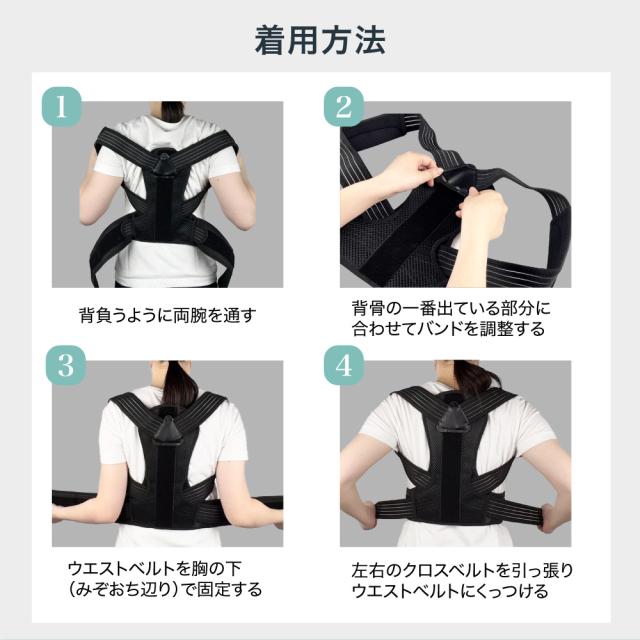 着用方法

1

背負うように両腕を通す

2

背骨の一番出ている部分に合わせてバンドを調整する

3

ウエストベルトを胸の下（みぞおち辺り）で固定する

4

左右のクロスベルトを引っ張りウエストベルトにくっつける