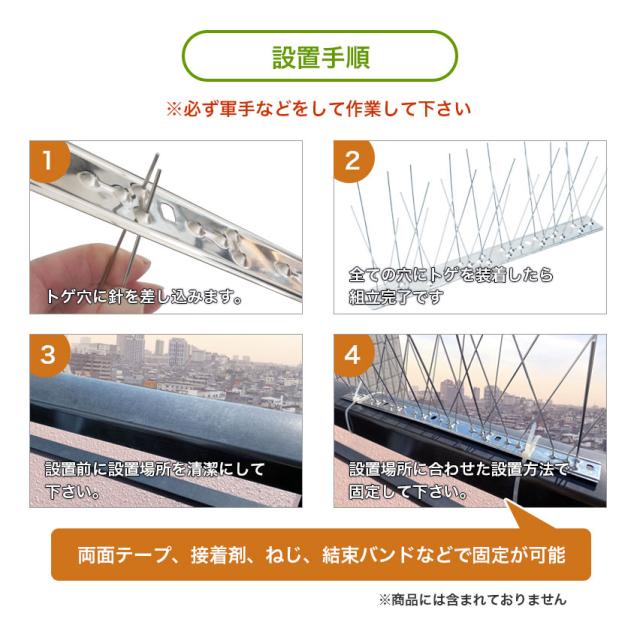 設置手順

※必ず軍手などをして作業して下さい

1
トゲ穴に針を差し込みます。

2
全ての穴にトゲを装着したら組立完了です

3
設置前に設置場所を清潔にして下さい。

4
設置場所に合わせた設置方法で固定して下さい。

両面テープ、接着剤、ねじ、結束バンドなどで固定が可能

※商品には含まれておりません