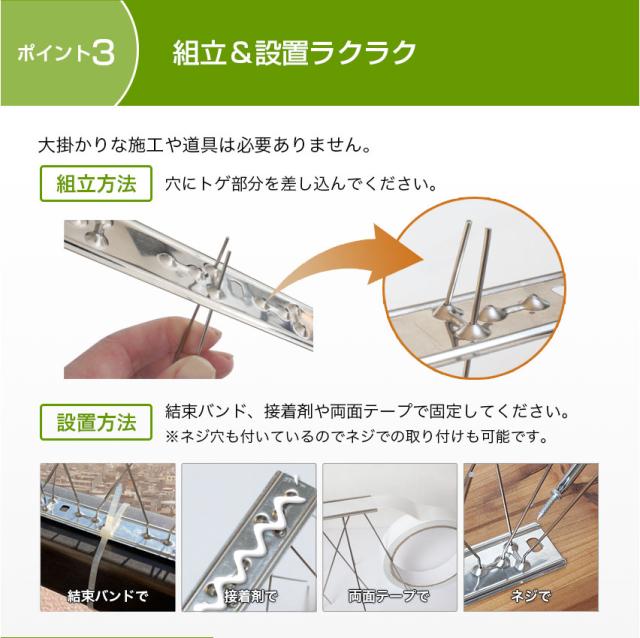 ポイント3 組立＆設置ラクラク

大掛かりな施工や道具は必要ありません。

組立方法 穴にトゲ部分を差し込んでください。

設置方法 結束バンド、接着剤や両面テープで固定してください。
※ネジ穴も付いているのでネジでの取り付けも可能です。

結束バンドで

接着剤で

両面テープで

ネジで