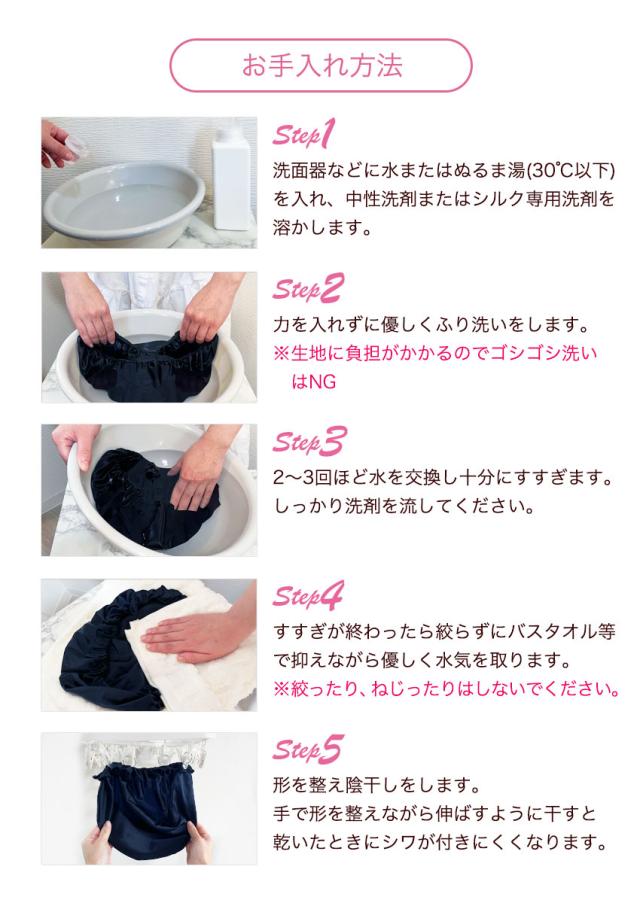 お手入れ方法

Step1
洗面器などに水またはぬるま湯(30℃以下)を入れ、中性洗剤またはシルク専用洗剤を溶かします。

Step2
力を入れずに優しくふり洗いをします。
※生地に負担がかかるのでゴシゴシ洗いはNG

Step3
2〜3回ほど水を交換し十分にすすぎます。しっかり洗剤を流してください。

Step4
すすぎが終わったら絞らずにバスタオル等で抑えながら優しく水気を取ります。
※絞ったり、ねじったりはしないでください。

Step5
形を整え陰干しをします。
手で形を整えながら伸ばすように干すと乾いたときにシワが付きにくくなります。