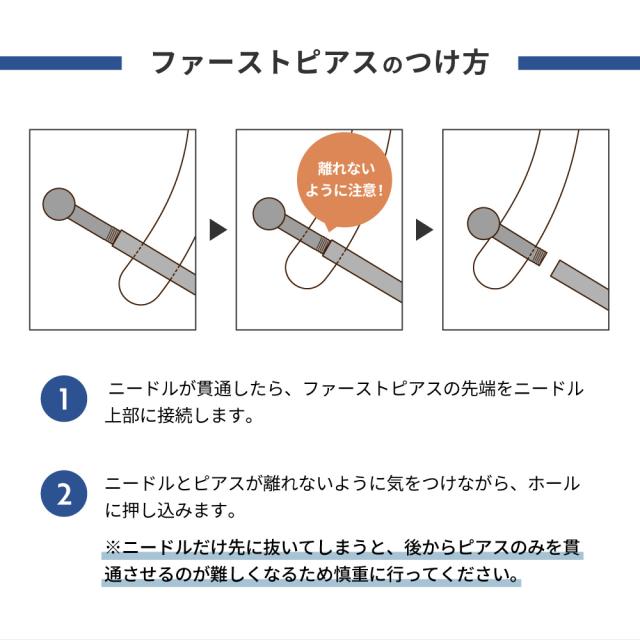 ファーストピアスのつけ方

離れないように注意!

1 ニードルが貫通したら、ファーストピアスの先端をニードル上部に接続します。

2 ニードルとピアスが離れないように気をつけながら、ホールに押し込みます。

※ニードルだけ先に抜いてしまうと、後からピアスのみを貫通させるのが難しくなるため慎重に行ってください。