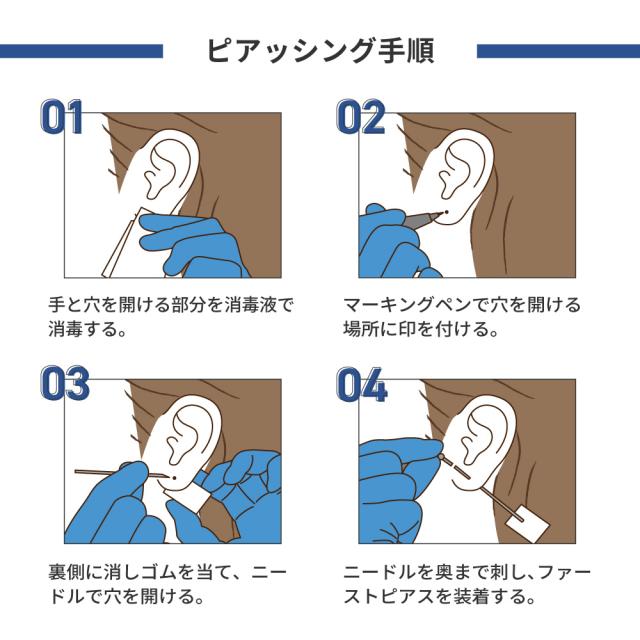 ピアッシング手順

01

手と穴を開ける部分を消毒液で消毒する。

02

マーキングペンで穴を開ける場所に印を付ける。

03

裏側に消しゴムを当て、ニードルで穴を開ける。

04

ニードルを奥まで刺し、ファーストピアスを装着する。