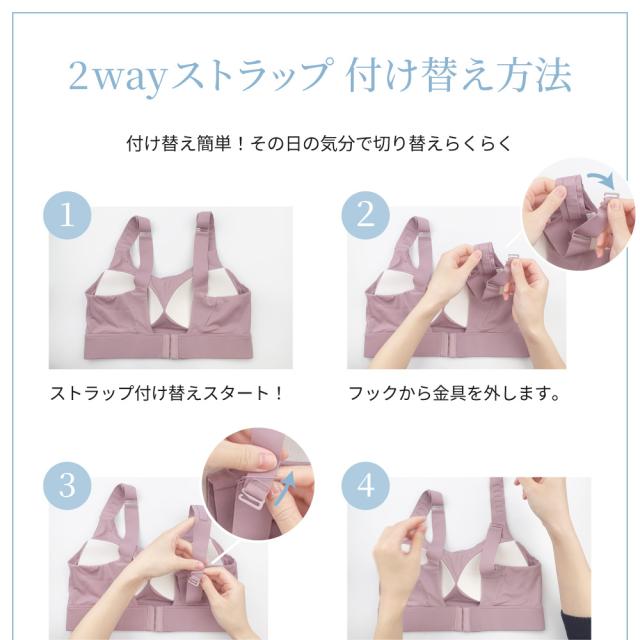 2wayストラップ 付け替え方法

付け替え簡単！その日の気分で切り替えらくらく

1

ストラップ付け替えスタート！

2

フックから金具を外します。

3

4