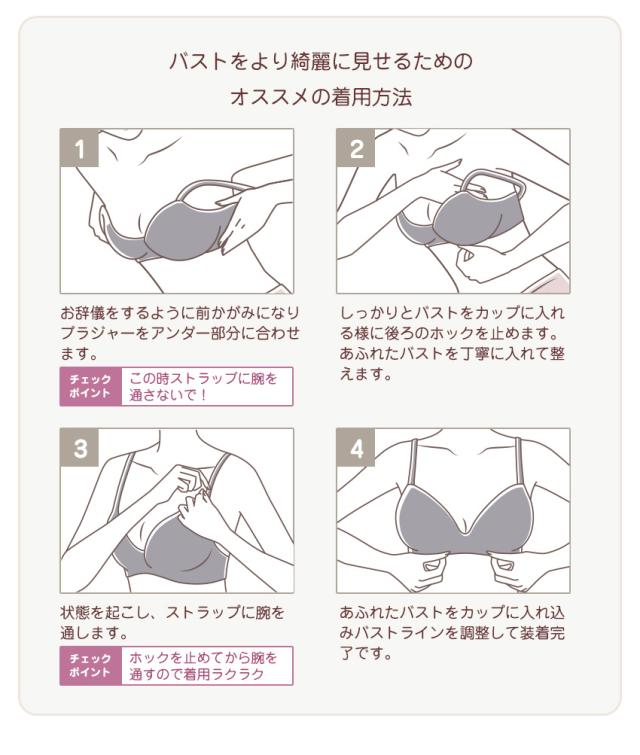 バストをより綺麗に見せるための

オススメの着用方法

1

お辞儀をするように前かがみになりブラジャーをアンダー部分に合わせます。

チェックポイント　この時ストラップに腕を通さないで！

2

しっかりとバストをカップに入れる様に後ろのホックを止めます。あふれたバストを丁寧に入れて整えます。

3

状態を起こし、ストラップに腕を通します。

チェックポイント　ホックを止めてから腕を通すので着用ラクラク

4

あふれたバストをカップに入れ込みバストラインを調整して装着完了です。