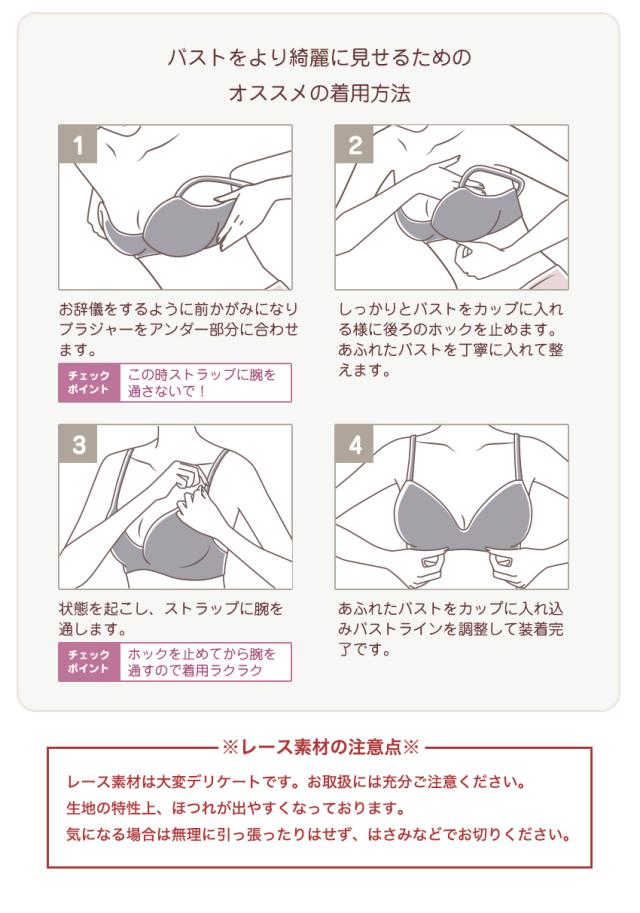 バストをより綺麗に見せるための
オススメの着用方法

1

お辞儀をするように前かがみになりブラジャーをアンダー部分に合わせます。

チェックポイント
この時ストラップに腕を通さないで！

2

しっかりとバストをカップに入れる様に後ろのホックを止めます。あふれたバストを丁寧に入れて整えます。

3

状態を起こし、ストラップに腕を通します。

チェックポイント
ホックを止めてから腕を通すので着用ラクラク

4

あふれたバストをカップに入れ込みバストラインを調整して装着完了です。

※レース素材の注意点※

レース素材は大変デリケートです。お取扱には充分ご注意ください。
生地の特性上、ほつれが出やすくなっております。
気になる場合は無理に引っ張ったりはせず、はさみなどでお切りください。