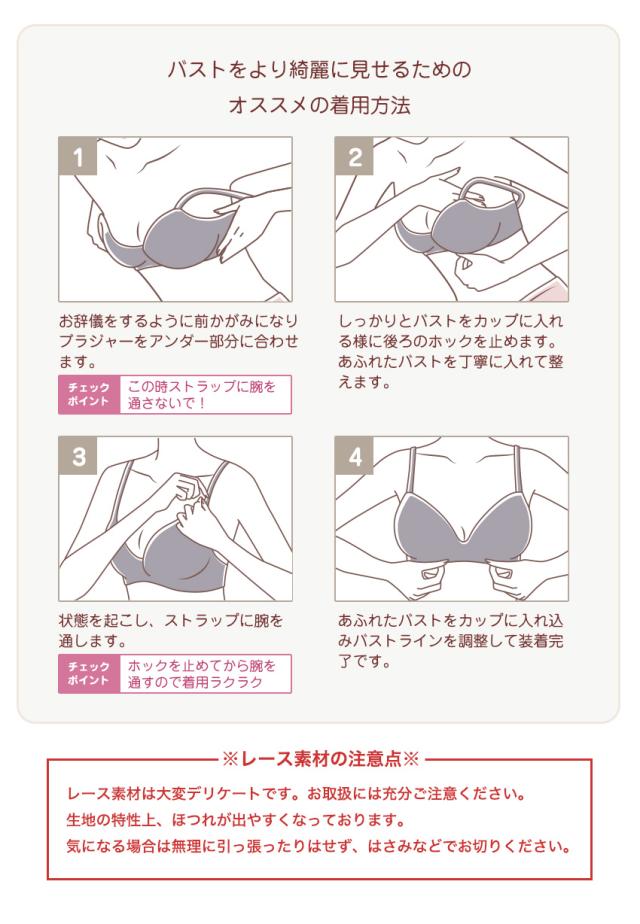 バストをより綺麗に見せるための
オススメの着用方法

1

お辞儀をするように前かがみになりブラジャーをアンダー部分に合わせます。

チェックポイント
この時ストラップに腕を通さないで！

2

しっかりとバストをカップに入れる様に後ろのホックを止めます。あふれたバストを丁寧に入れて整えます。

3

状態を起こし、ストラップに腕を通します。

チェックポイント
ホックを止めてから腕を通すので着用ラクラク

4

あふれたバストをカップに入れ込みバストラインを調整して装着完了です。

※レース素材の注意点※

レース素材は大変デリケートです。お取扱には充分ご注意ください。
生地の特性上、ほつれが出やすくなっております。
気になる場合は無理に引っ張ったりはせず、はさみなどでお切りください。