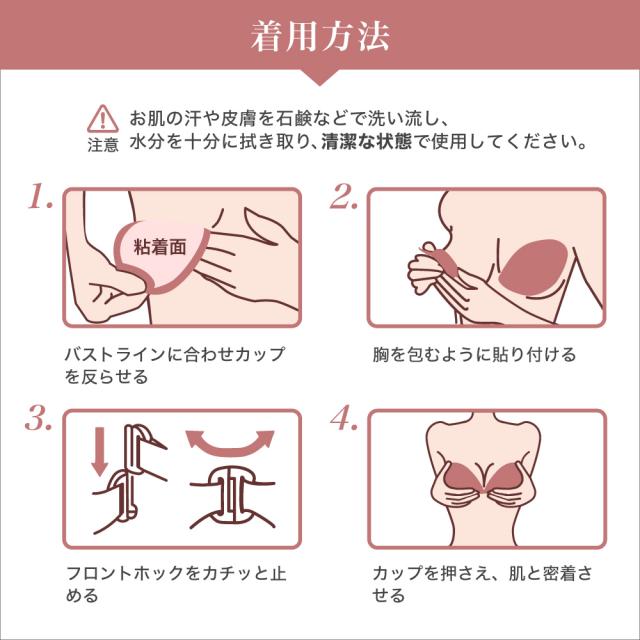 着用方法

注意 お肌の汗や皮膚を石鹸などで洗い流し、水分を十分に拭き取り、清潔な状態で使用してください。

1.

粘着面

バストラインに合わせカップを反らせる

2.

胸を包むように貼り付ける

3.

フロントホックをカチッと止める

4.

カップを押さえ、肌と密着させる