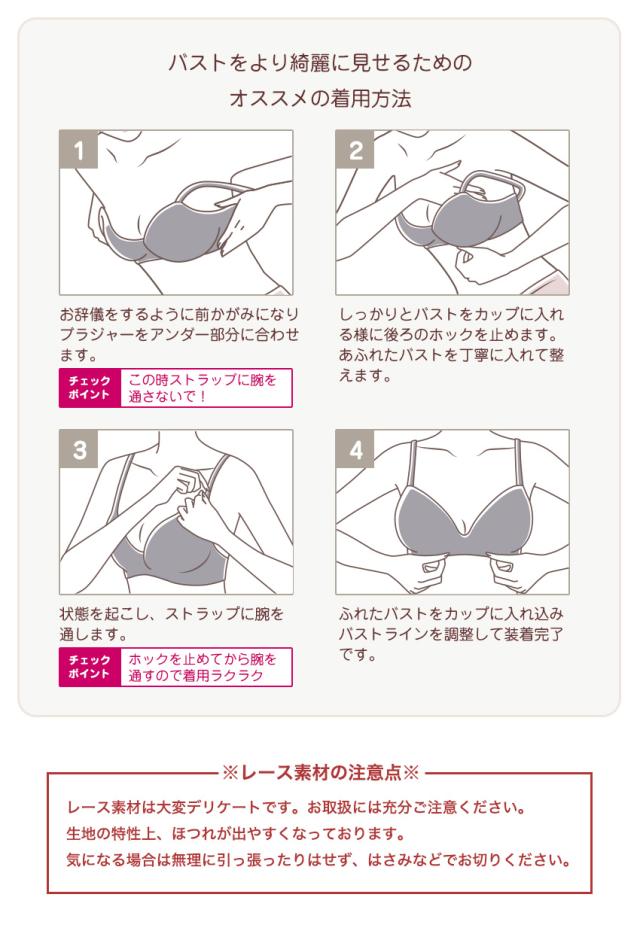 バストをより綺麗に見せるための
オススメの着用方法

1

お辞儀をするように前かがみになりブラジャーをアンダー部分に合わせます。

チェックポイント
この時ストラップに腕を通さないで！

2

しっかりとバストをカップに入れる様に後ろのホックを止めます。あふれたバストを丁寧に入れて整えます。

3

状態を起こし、ストラップに腕を通します。

チェックポイント
ホックを止めてから腕を通すので着用ラクラク

4

ふれたバストをカップに入れ込みバストラインを調整して装着完了です。

※レース素材の注意点※

レース素材は大変デリケートです。お取扱には充分ご注意ください。
生地の特性上、ほつれが出やすくなっております。
気になる場合は無理に引っ張ったりはせず、はさみなどでお切りください。