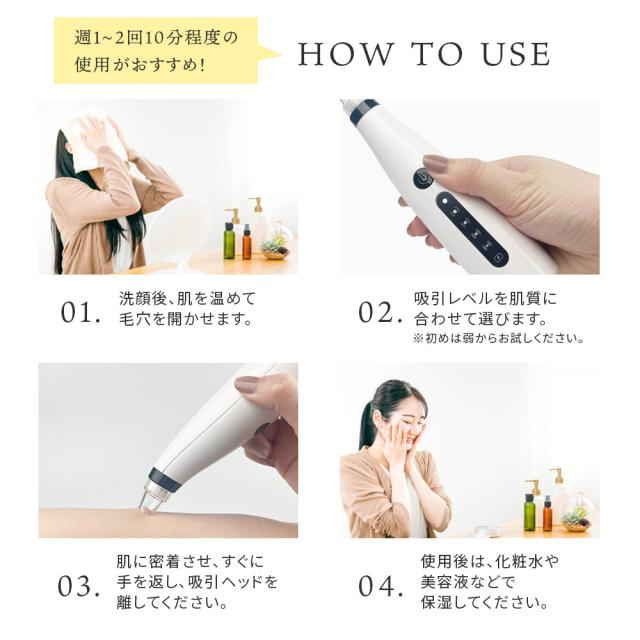 週1~2回10分程度の使用がおすすめ!

HOW TO USE

01. 洗顔後、肌を温めて毛穴を開かせます。

02. 吸引レベルを肌質に合わせて選びます。
※初めは弱からお試しください。

03. 肌に密着させ、すぐに手を返し、吸引ヘッドを離してください。

04. 使用後は、化粧水や美容液などで保湿してください。