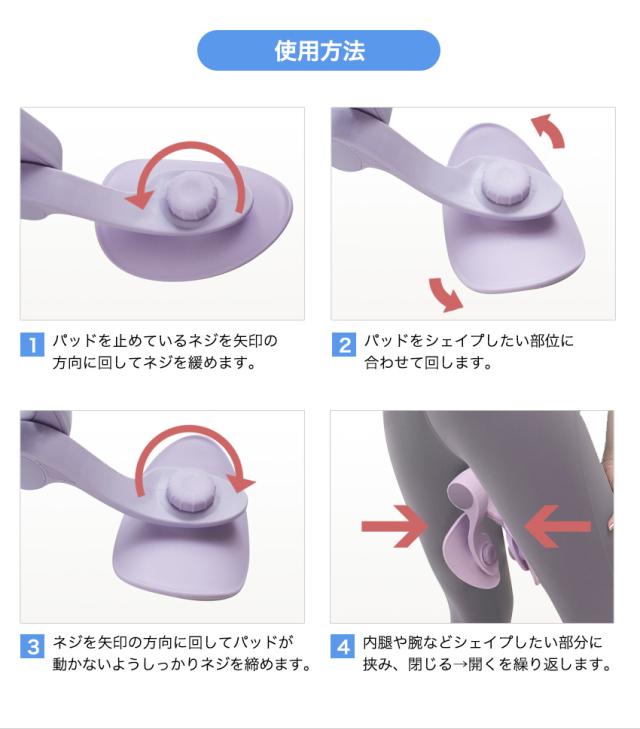 使用方法

1 パッドを止めているネジを矢印の方向に回してネジを緩めます。

2 パッドをシェイプしたい部位に合わせて回します。

3 ネジを矢印の方向に回してパッドが動かないようしっかりネジを締めます。

4 内腿や腕などシェイプしたい部分に挟み、閉じる→開くを繰り返します。