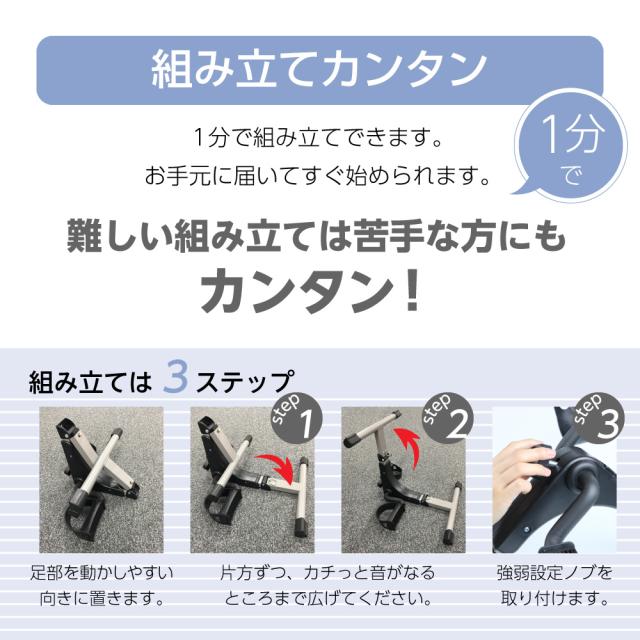 組み立てカンタン

1分で組み立てできます。
お手元に届いてすぐ始められます。

1分で

難しい組み立ては苦手な方にも
カンタン！

組み立ては 3 ステップ

step 1

step 2

step 3

足部を動かしやすい向きに置きます。

片方ずつ、カチっと音がなるところまで広げてください。

強弱設定ノブを取り付けます。