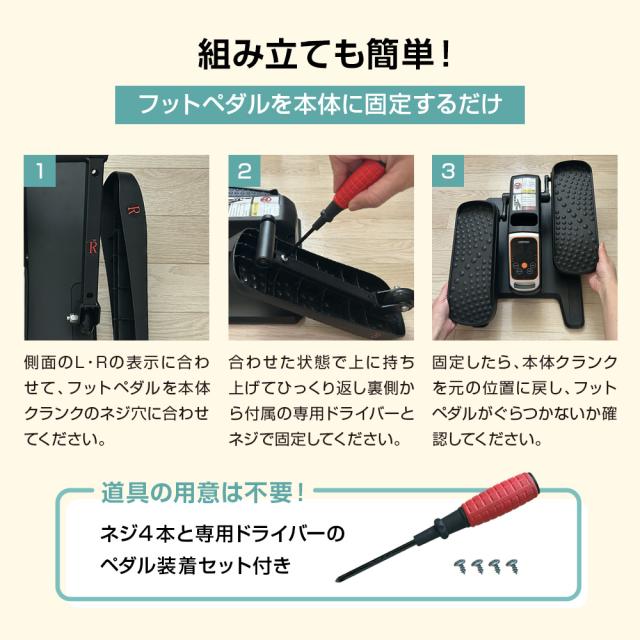 組み立ても簡単！

フットペダルを本体に固定するだけ

1

R

R

側面のL・Rの表示に合わせて、フットペダルを本体クランクのネジ穴に合わせてください。

2

合わせた状態で上に持ち上げてひっくり返し裏側から付属の専用ドライバーとネジで固定してください。

3

固定したら、本体クランクを元の位置に戻し、フットペダルがぐらつかないか確認してください。

道具の用意は不要！

ネジ４本と専用ドライバーのペダル装着セット付き