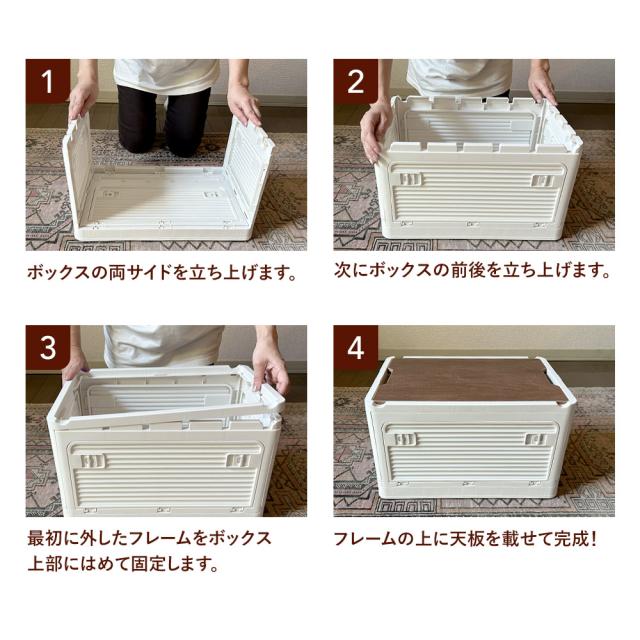 1

ボックスの両サイドを立ち上げます。

2

次にボックスの前後を立ち上げます。

3

最初に外したフレームをボックス上部にはめて固定します。

4

フレームの上に天板を載せて完成！