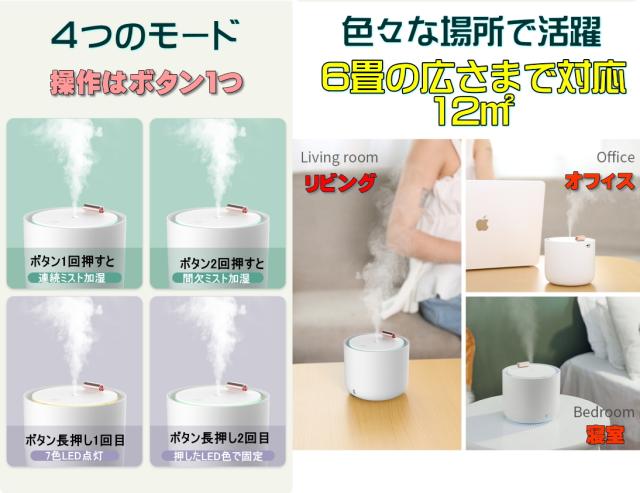 4つのモード

操作はボタン1つ

ボタン1回押すと
連続ミスト加湿

ボタン2回押すと
間欠ミスト加湿

ボタン長押し1回目
7色LED点灯

ボタン長押し2回目
押したLED色で固定

色々な場所で活躍

6畳の広さまで対応
12㎡

Living room
リビング

Office
オフィス

Bedroom
寝室