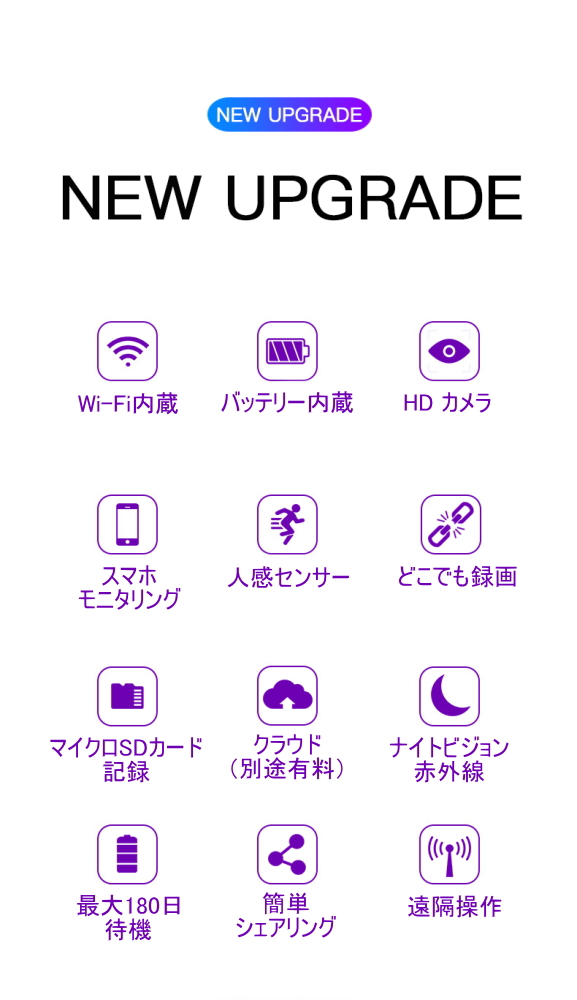 NEW UPGRADE

NEW UPGRADE

Wi-Fi内蔵

バッテリー内蔵

HD カメラ

スマホ
モニタリング

人感センサー

どこでも録画

マイクロSDカード
記録

クラウド
(別途有料)

ナイトビジョン
赤外線

最大180日
待機

簡単
シェアリング

遠隔操作