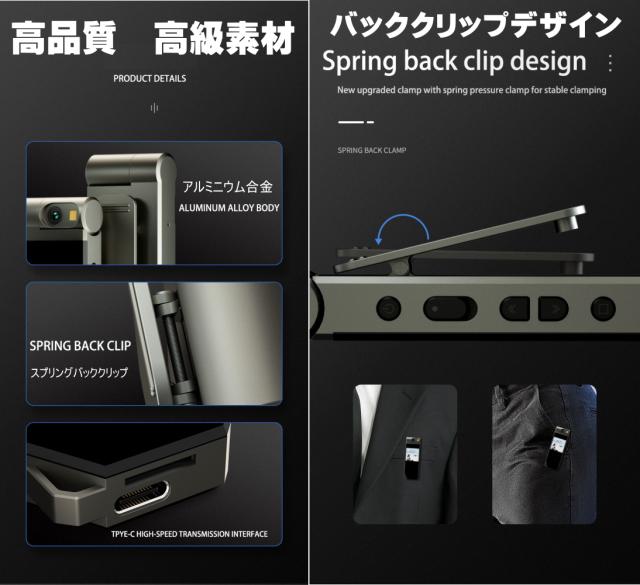 高品質　高級素材

PRODUCT DETAILS

アルミニウム合金
ALUMINUM ALLOY BODY

SPRING BACK CLIP
スプリングバッククリップ

TPYE-C HIGH-SPEED TRANSMISSION INTERFACE

バッククリップデザイン

Spring back clip design

New upgraded clamp with spring pressure clamp for stable clamping

SPRING BACK CLAMP