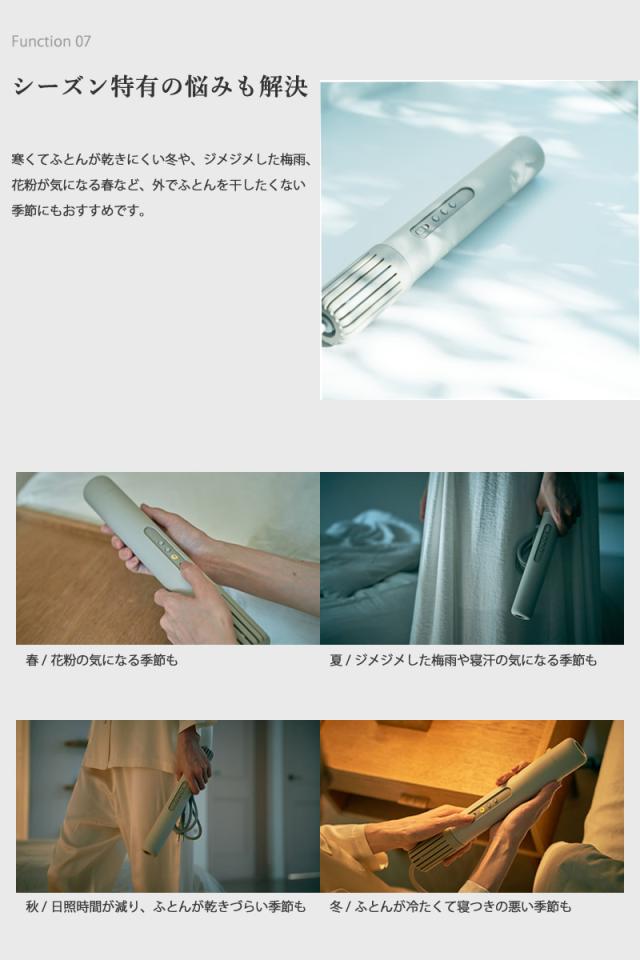 Function 07

シーズン特有の悩みも解決

寒くてふとんが乾きにくい冬や、ジメジメした梅雨、花粉が気になる春など、外でふとんを干したくない季節にもおすすめです。

春 / 花粉の気になる季節も

夏 / ジメジメした梅雨や寝汗の気になる季節も

秋 / 日照時間が減り、ふとんが乾きづらい季節も

冬 / ふとんが冷たくて寝つきの悪い季節も