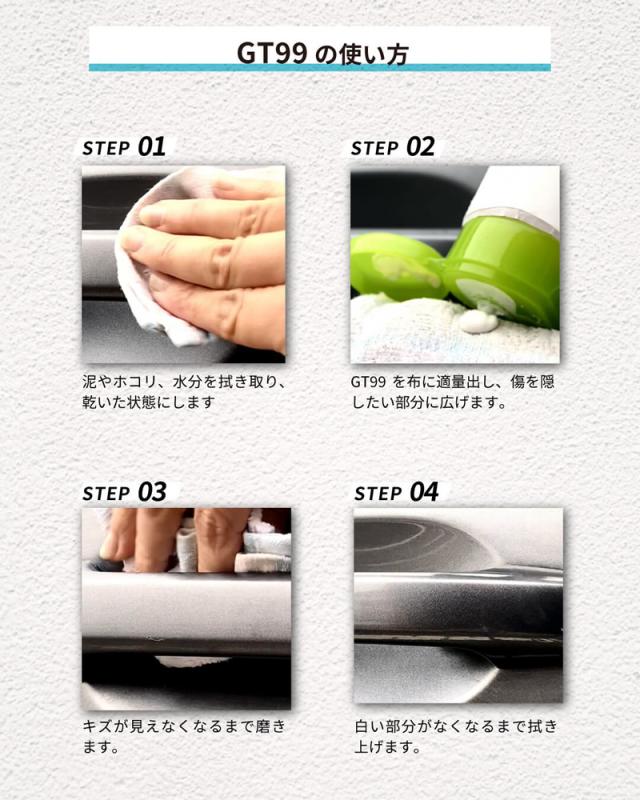 GT99 の使い方

STEP 01

泥やホコリ、水分を拭き取り、乾いた状態にします

STEP 02

GT99 を布に適量出し、傷を隠したい部分に広げます。

STEP 03

キズが見えなくなるまで磨きます。

STEP 04

白い部分がなくなるまで拭き上げます。