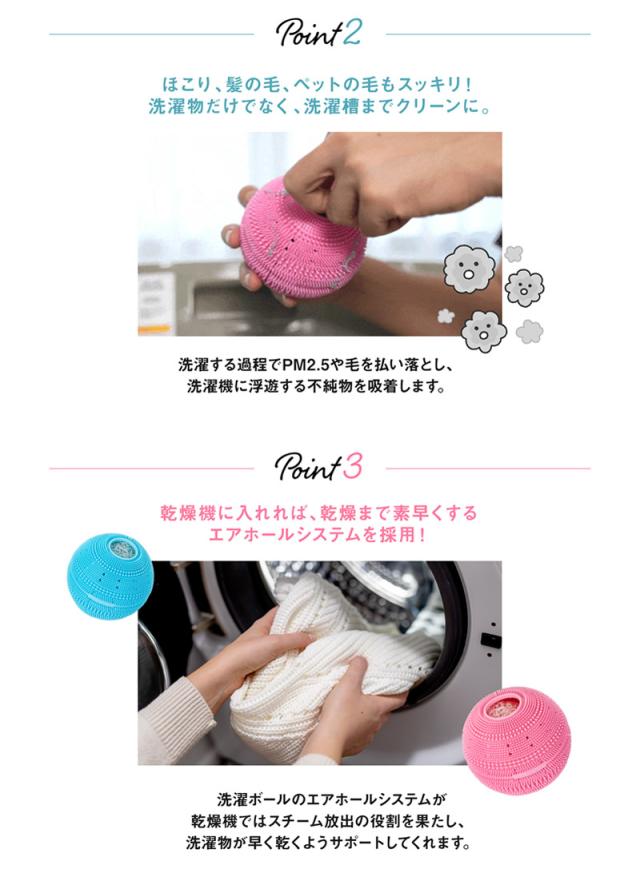 Point 2

ほこり、髪の毛、ペットの毛もスッキリ！
洗濯物だけでなく、洗濯槽までクリーンに。

洗濯する過程でPM2.5や毛を払い落とし、
洗濯機に浮遊する不純物を吸着します。

Point 3

乾燥機に入れれば、乾燥まで素早くする
エアホールシステムを採用！

洗濯ボールのエアホールシステムが
乾燥機ではスチーム放出の役割を果たし、
洗濯物が早く乾くようサポートしてくれます。