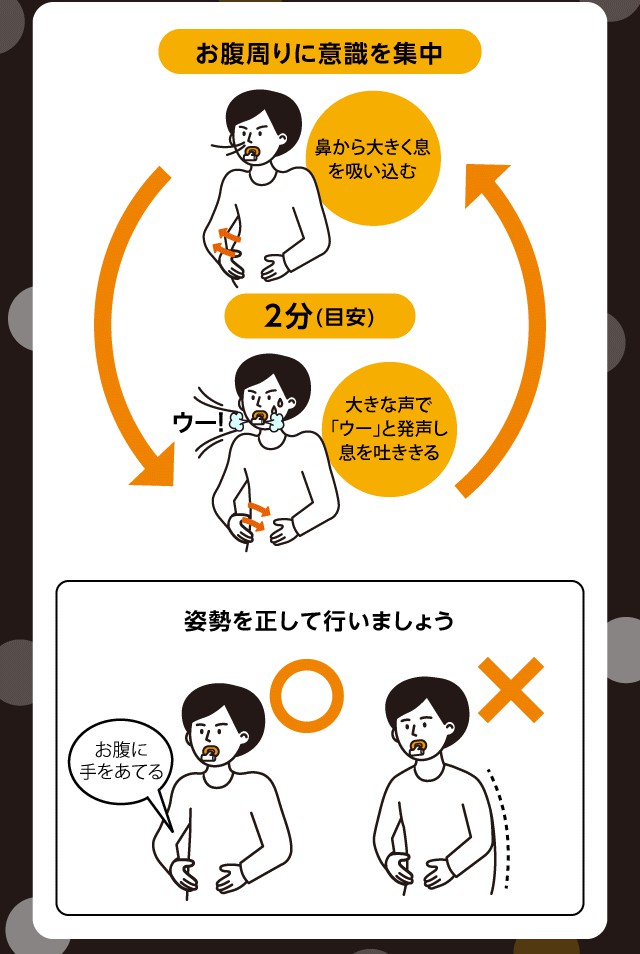 お腹周りに意識を集中

鼻から大きく息を吸い込む

2分(目安)

ウー!

大きな声で「ウー」と発声し息を吐ききる

姿勢を正して行いましょう

お腹に手をあてる