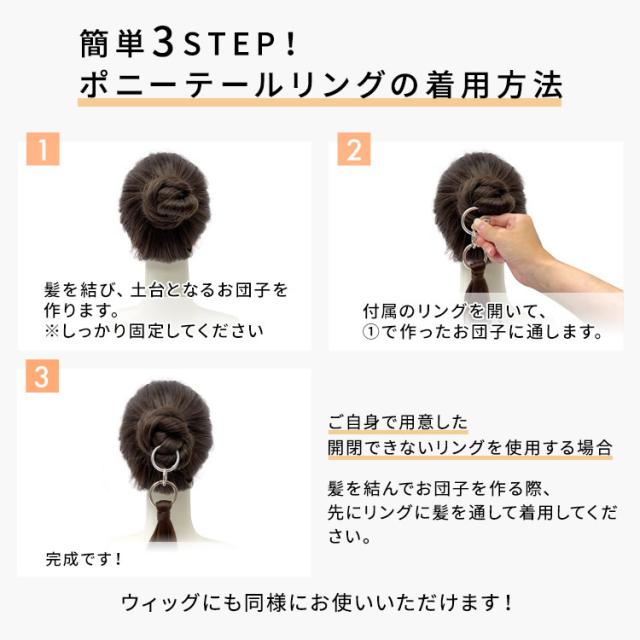 簡単3STEP！
ポニーテールリングの着用方法

1

髪を結び、土台となるお団子を作ります。
※しっかり固定してください

2

付属のリングを開いて、
①で作ったお団子に通します。

3

完成です！

ご自身で用意した
開閉できないリングを使用する場合

髪を結んでお団子を作る際、
先にリングに髪を通して着用してください。

ウィッグにも同様にお使いいただけます！