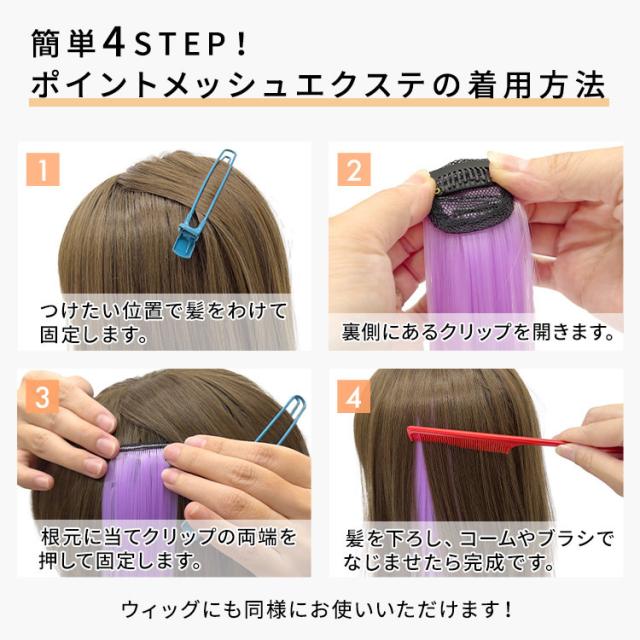 簡単4STEP!
ポイントメッシュエクステの着用方法

1
つけたい位置で髪をわけて固定します。

2
裏側にあるクリップを開きます。

3
根元に当てクリップの両端を押して固定します。

4
髪を下ろし、コームやブラシでなじませたら完成です。

ウィッグにも同様にお使いいただけます!