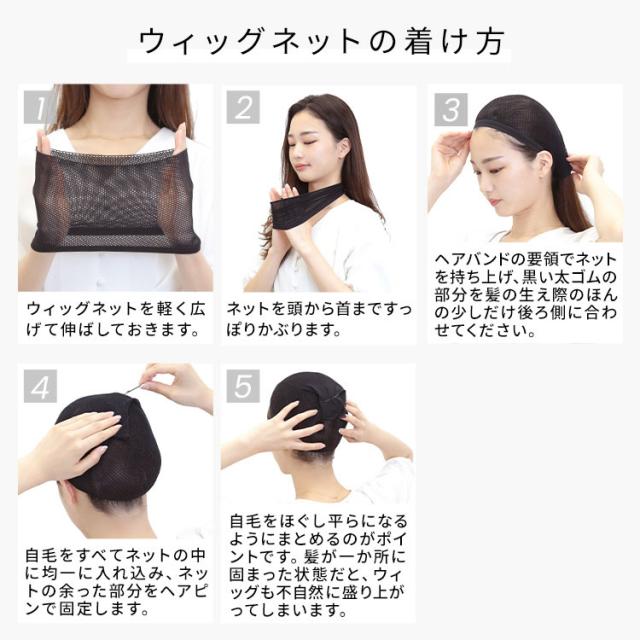 ウィッグネットの着け方

1

ウィッグネットを軽く広げて伸ばしておきます。

2

ネットを頭から首まですっぽりかぶります。

3

ヘアバンドの要領でネットを持ち上げ、黒い太ゴムの部分を髪の生え際のほんの少しだけ後ろ側に合わせてください。

4

自毛をすべてネットの中に均一に入れ込み、ネットの余った部分をヘアピンで固定します。

5

自毛をほぐし平らになるようにまとめるのがポイントです。髪が一か所に固まった状態だと、ウィッグも不自然に盛り上がってしまいます。