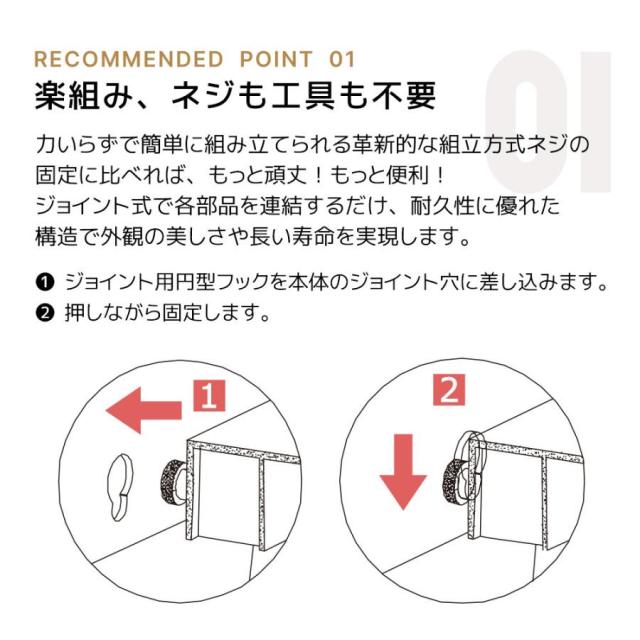 RECOMMENDED POINT 01

01

楽組み、ネジも工具も不要

力いらずで簡単に組み立てられる革新的な組立方式ネジの固定に比べれば、もっと頑丈！もっと便利！
ジョイント式で各部品を連結するだけ、耐久性に優れた構造で外観の美しさや長い寿命を実現します。

❶ ジョイント用円型フックを本体のジョイント穴に差し込みます。
❷ 押しながら固定します。

1

2