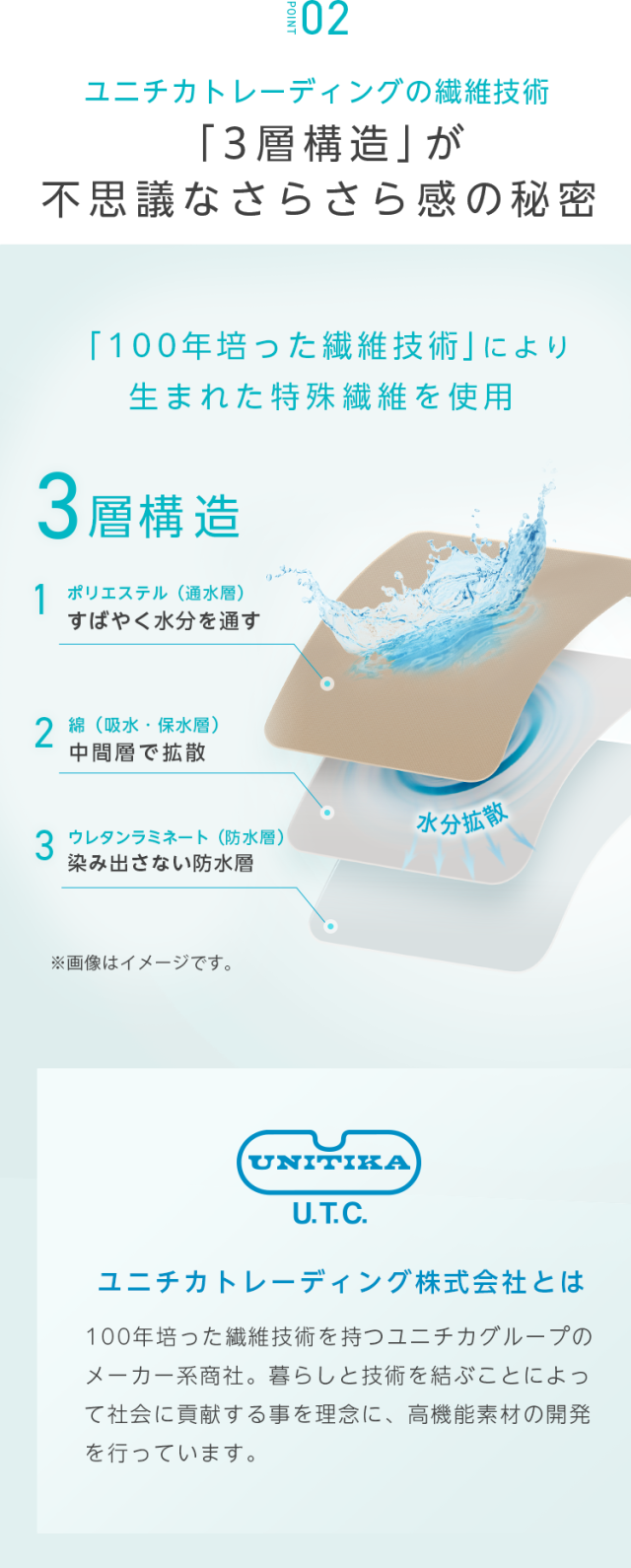 POINT 02

ユニチカトレーディングの繊維技術
「3層構造」が
不思議なさらさら感の秘密

「100年培った繊維技術」により
生まれた特殊繊維を使用

3層構造

1 ポリエステル（通水層）
すばやく水分を通す

2 綿（吸水・保水層）
中間層で拡散

3 ウレタンラミネート（防水層）
染み出さない防水層

水分拡散

※画像はイメージです。

UNITIKA
U.T.C.

ユニチカトレーディング株式会社とは

100年培った繊維技術を持つユニチカグループのメーカー系商社。暮らしと技術を結ぶことによって社会に貢献する事を理念に、高機能素材の開発を行っています。