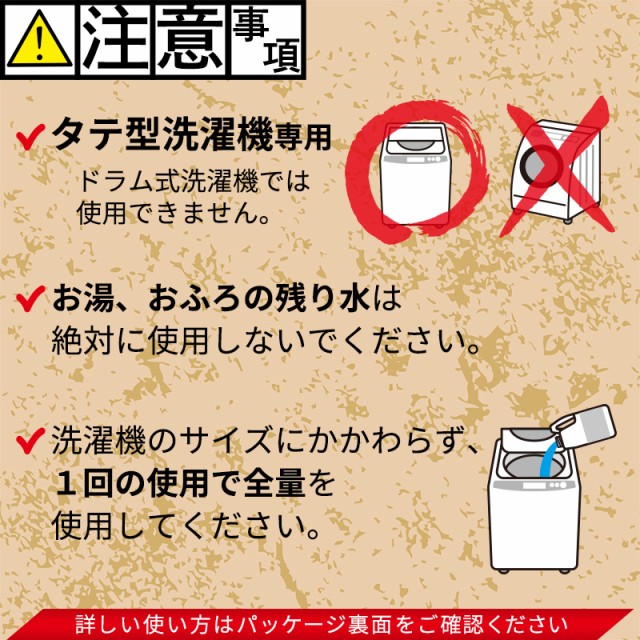 注意事項

タテ型洗濯機専用
ドラム式洗濯機では使用できません。

お湯、おふろの残り水は絶対に使用しないでください。

洗濯機のサイズにかかわらず、１回の使用で全量を使用してください。

詳しい使い方はパッケージ裏面をご確認ください