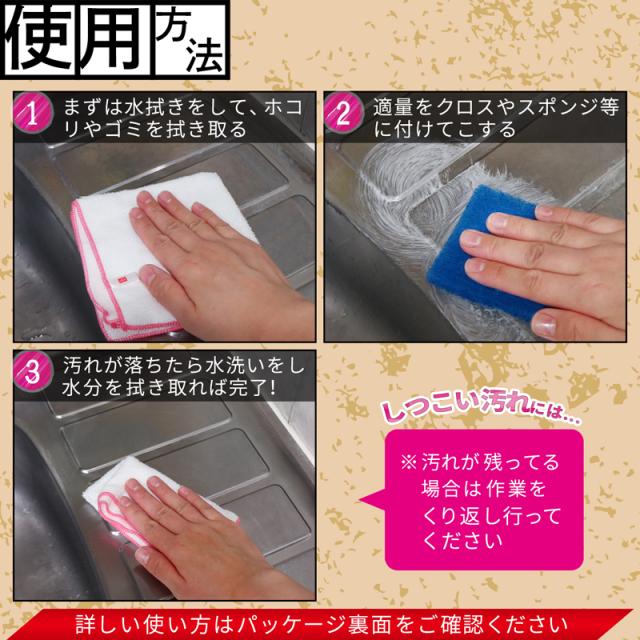 使用方法

1 まずは水拭きをして、ホコリやゴミを拭き取る

2 適量をクロスやスポンジ等に付けてこする

3 汚れが落ちたら水洗いをし水分を拭き取れば完了!

しつこい汚れには…

※汚れが残ってる場合は作業をくり返し行ってください

詳しい使い方はパッケージ裏面をご確認ください