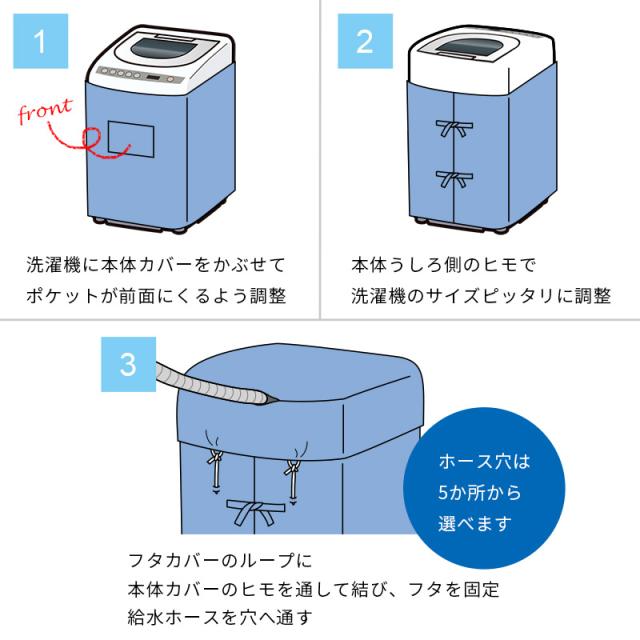 1

front

洗濯機に本体カバーをかぶせて
ポケットが前面にくるよう調整

2

本体うしろ側のヒモで
洗濯機のサイズピッタリに調整

3

ホース穴は
5か所から
選べます

フタカバーのループに
本体カバーのヒモを通して結び、フタを固定
給水ホースを穴へ通す