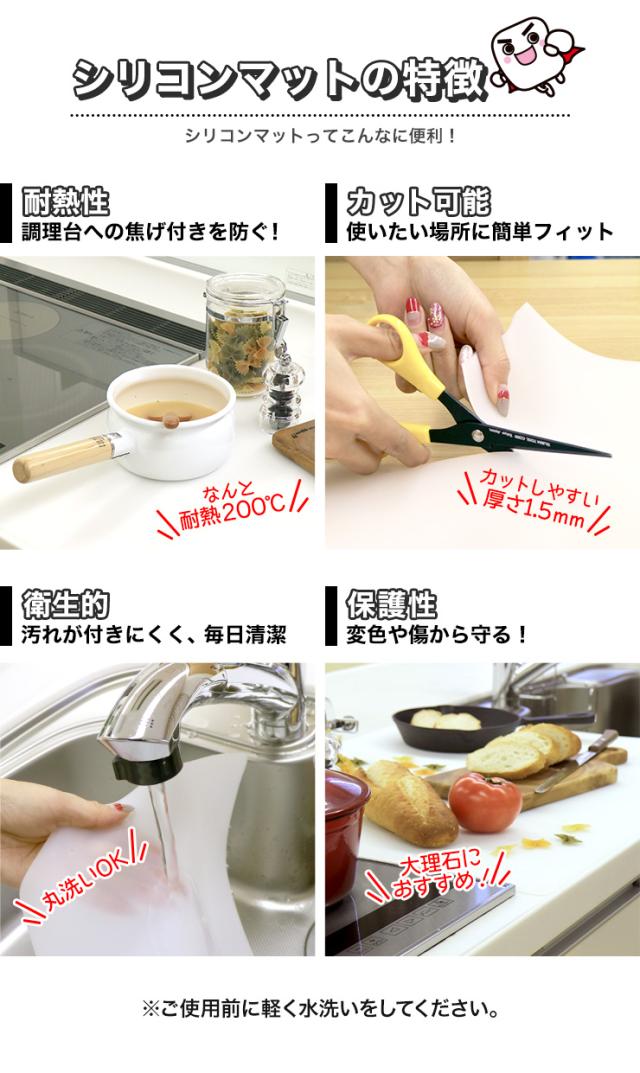 シリコンマットの特徴

シリコンマットってこんなに便利！

耐熱性
調理台への焦げ付きを防ぐ！

なんと
耐熱200℃

カット可能
使いたい場所に簡単フィット

カットしやすい
厚さ1.5mm

衛生的
汚れが付きにくく、毎日清潔

丸洗いOK

保護性
変色や傷から守る！

大理石に
おすすめ！

※ご使用前に軽く水洗いをしてください。