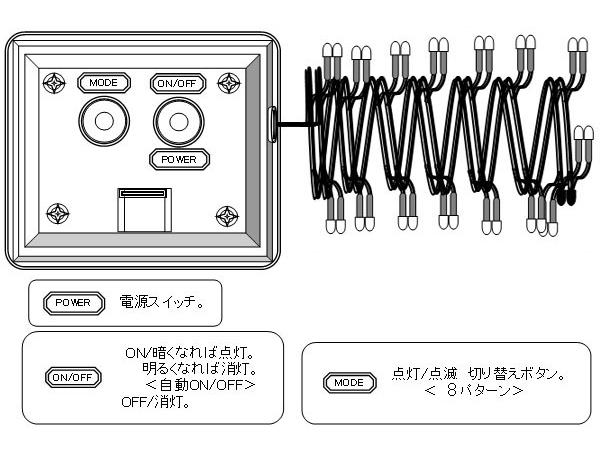 MODE

ON/OFF

POWER

POWER 電源スイッチ。

ON/OFF

ON/暗くなれば点灯。
明るくなれば消灯。
＜自動ON/OFF＞
OFF/消灯。

MODE

点灯/点滅 切り替えボタン。
＜ 8パターン＞