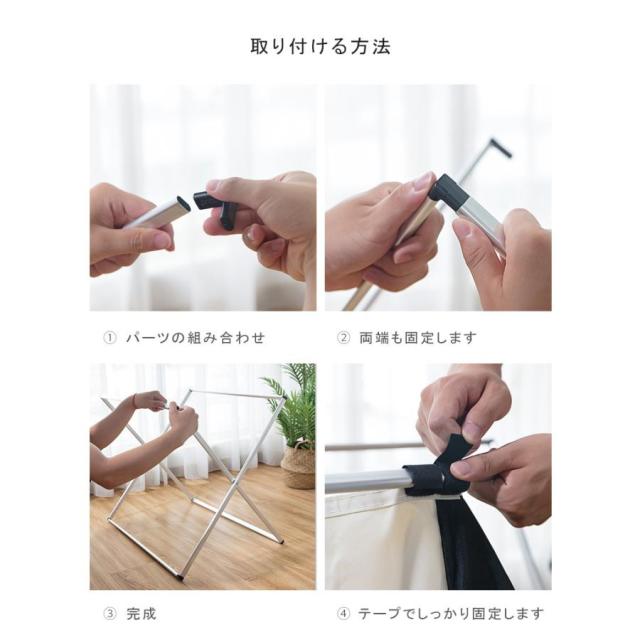 取り付ける方法

① パーツの組み合わせ

② 両端も固定します

③ 完成

④ テープでしっかり固定します