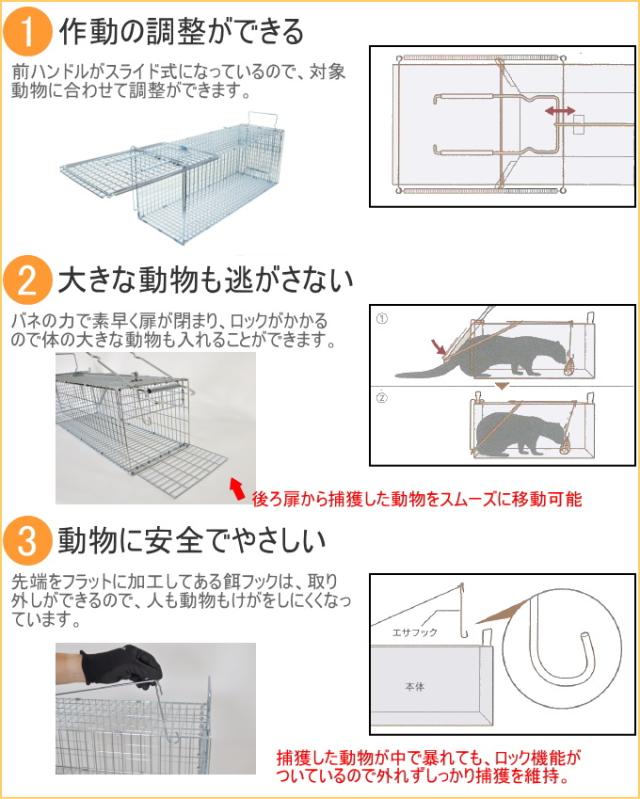 1 作動の調整ができる

前ハンドルがスライド式になっているので、対象動物に合わせて調整ができます。

2 大きな動物も逃がさない

バネの力で素早く扉が閉まり、ロックがかかるので体の大きな動物も入れることができます。

①

②

後ろ扉から捕獲した動物をスムーズに移動可能

3 動物に安全でやさしい

先端をフラットに加工してある餌フックは、取り外しができるので、人も動物もけがをしにくくなっています。

エサフック

本体

捕獲した動物が中で暴れても、ロック機能がついているので外れずしっかり捕獲を維持。