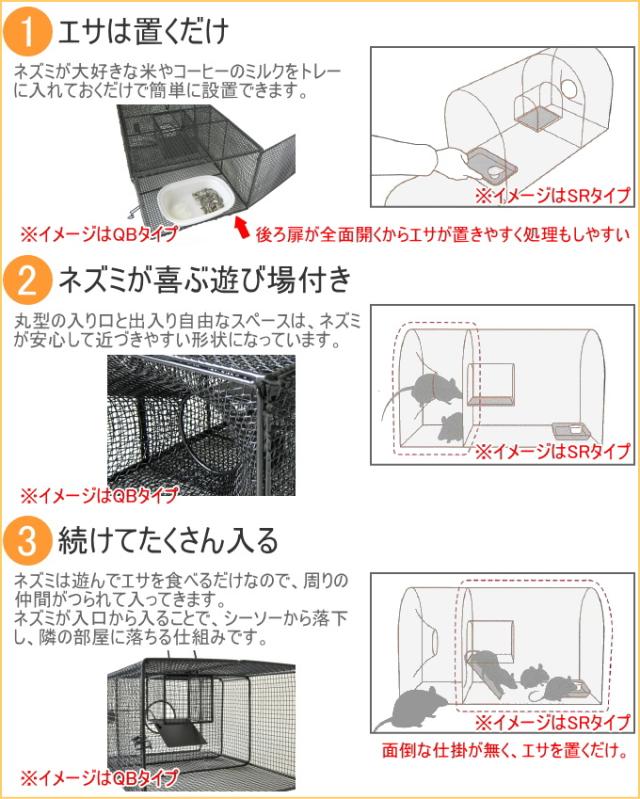 1 エサは置くだけ

ネズミが大好きな米やコーヒーのミルクをトレーに入れておくだけで簡単に設置できます。

※イメージはQBタイプ

後ろ扉が全面開くからエサが置きやすく処理もしやすい

※イメージはSRタイプ

2 ネズミが喜ぶ遊び場付き

丸型の入り口と出入り自由なスペースは、ネズミが安心して近づきやすい形状になっています。

※イメージはQBタイプ

※イメージはSRタイプ

3 続けてたくさん入る

ネズミは遊んでエサを食べるだけなので、周りの仲間がつられて入ってきます。
ネズミが入口から入ることで、シーソーから落下し、隣の部屋に落ちる仕組みです。

※イメージはQBタイプ

※イメージはSRタイプ

面倒な仕掛が無く、エサを置くだけ。