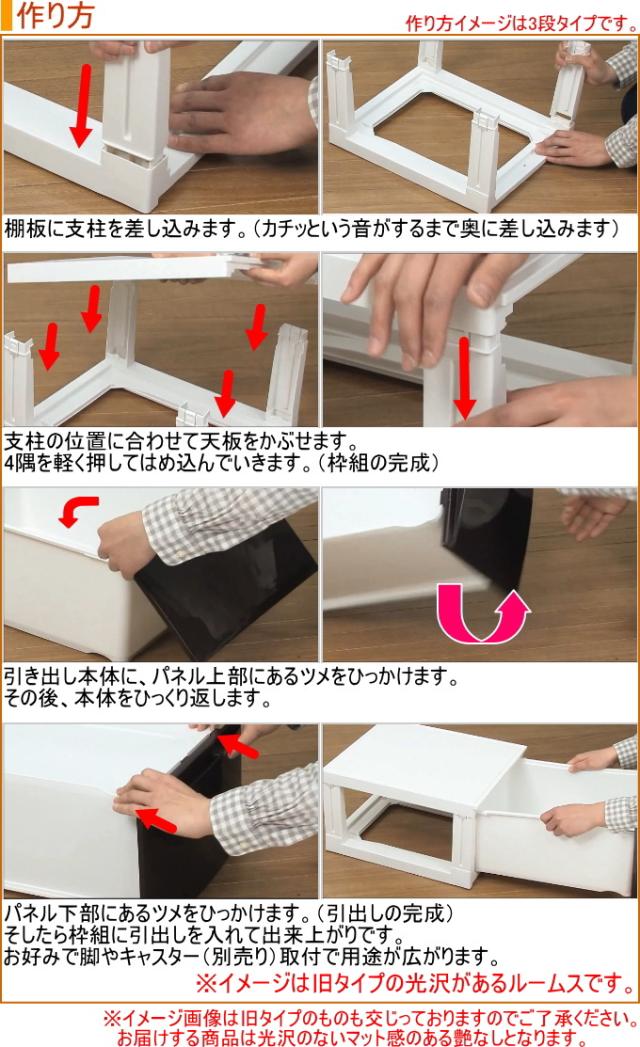 作り方

作り方イメージは3段タイプです。

棚板に支柱を差し込みます。(カチッという音がするまで奥に差し込みます)

支柱の位置に合わせて天板をかぶせます。
4隅を軽く押してはめ込んでいきます。(枠組の完成)

引き出し本体に、パネル上部にあるツメをひっかけます。
その後、本体をひっくり返します。

パネル下部にあるツメをひっかけます。(引出しの完成)
そしたら枠組に引出しを入れて出来上がりです。
お好みで脚やキャスター(別売り)取付で用途が広がります。

※イメージは旧タイプの光沢があるルームスです。

※イメージ画像は旧タイプのものも交じっておりますのでご了承ください。
お届けする商品は光沢のないマット感のある艶なしとなります。