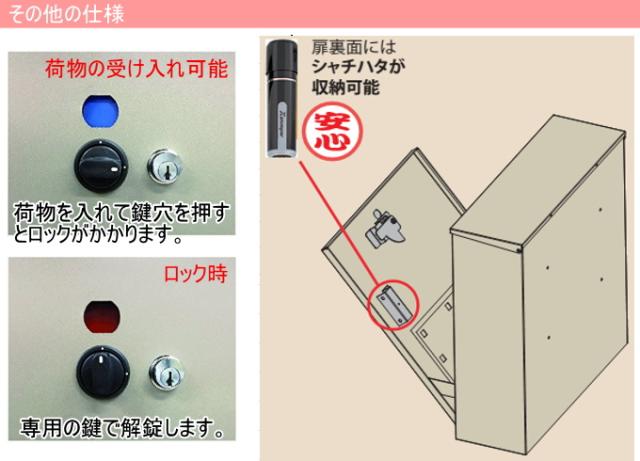 その他の仕様

荷物の受け入れ可能

荷物を入れて鍵穴を押すとロックがかかります。

ロック時

専用の鍵で解錠します。

扉裏面には
シャチハタが
収納可能

安心