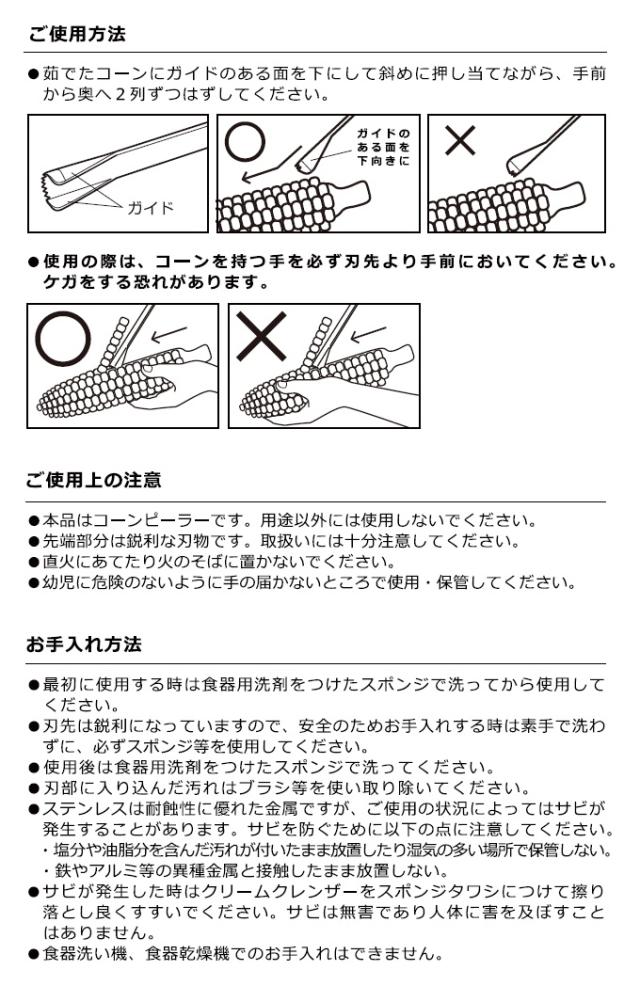 ご使用方法

●茹でたコーンにガイドのある面を下にして斜めに押し当てながら、手前から奥へ２列ずつはずしてください。

ガイド

ガイドのある面を下向きに

●使用の際は、コーンを持つ手を必ず刃先より手前においてください。ケガをする恐れがあります。

ご使用上の注意

●本品はコーンピーラーです。用途以外には使用しないでください。
●先端部分は鋭利な刃物です。取扱いには十分注意してください。
●直火にあてたり火のそばに置かないでください。
●幼児に危険のないように手の届かないところで使用・保管してください。

お手入れ方法

●最初に使用する時は食器用洗剤をつけたスポンジで洗ってから使用してください。
●刃先は鋭利になっていますので、安全のためお手入れする時は素手で洗わずに、必ずスポンジ等を使用してください。
●使用後は食器用洗剤をつけたスポンジで洗ってください。
●刃部に入り込んだ汚れはブラシ等を使い取り除いてください。
●ステンレスは耐蝕性に優れた金属ですが、ご使用の状況によってはサビが発生することがあります。サビを防ぐために以下の点に注意してください。
・塩分や油脂分を含んだ汚れが付いたまま放置したり湿気の多い場所で保管しない。
・鉄やアルミ等の異種金属と接触したまま放置しない。
●サビが発生した時はクリームクレンザーをスポンジタワシにつけて擦り落とし良くすすいでください。サビは無害であり人体に害を及ぼすことはありません。
●食器洗い機、食器乾燥機でのお手入れはできません。