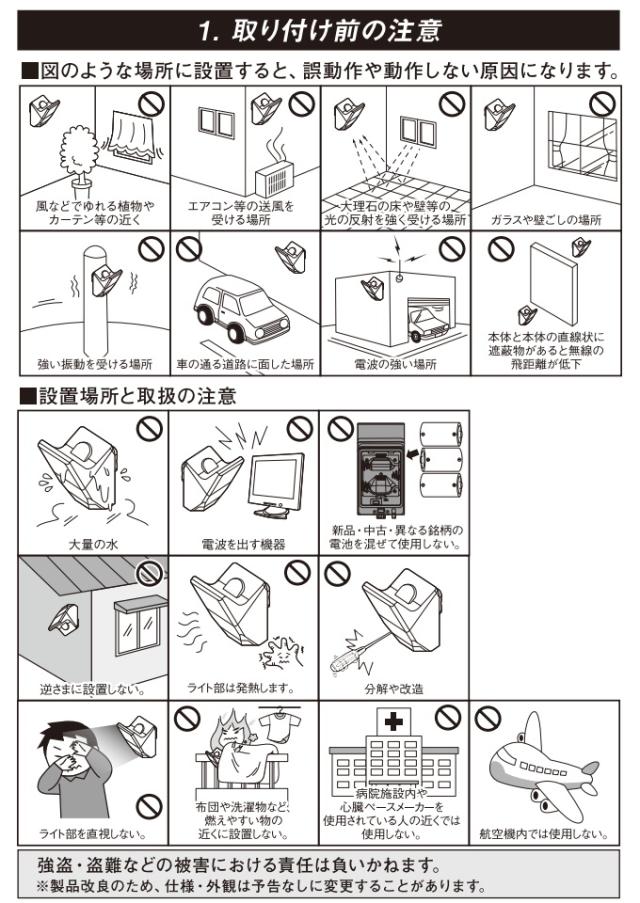 1. 取り付け前の注意

■図のような場所に設置すると、誤動作や動作しない原因になります。

風などでゆれる植物やカーテン等の近く

エアコン等の送風を受ける場所

大理石の床や壁等の光の反射を強く受ける場所

ガラスや壁ごしの場所

強い振動を受ける場所

車の通る道路に面した場所

電波の強い場所

本体と本体の直線状に遮蔽物があると無線の飛距離が低下

■設置場所と取扱の注意

大量の水

電波を出す機器

新品・中古・異なる銘柄の電池を混ぜて使用しない。

逆さまに設置しない。

ライト部は発熱します。

分解や改造

ライト部を直視しない。

布団や洗濯物など、燃えやすい物の近くに設置しない。

病院施設内や心臓ペースメーカーを使用されている人の近くでは使用しない。

航空機内では使用しない。

強盗・盗難などの被害における責任は負いかねます。
※製品改良のため、仕様・外観は予告なしに変更することがあります。