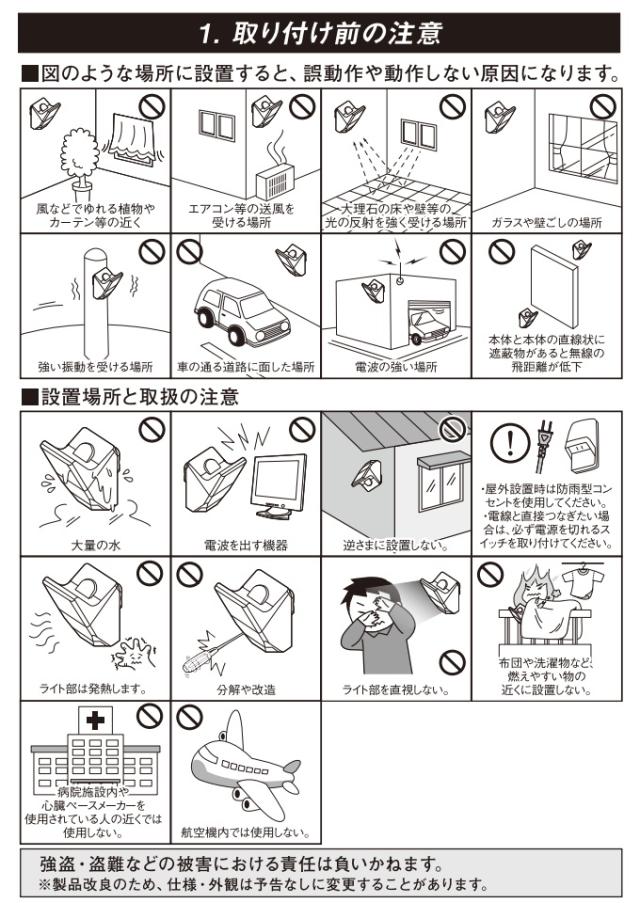 1. 取り付け前の注意

■図のような場所に設置すると、誤動作や動作しない原因になります。

風などでゆれる植物やカーテン等の近く

エアコン等の送風を受ける場所

大理石の床や壁等の光の反射を強く受ける場所

ガラスや壁ごしの場所

強い振動を受ける場所

車の通る道路に面した場所

電波の強い場所

本体と本体の直線状に遮蔽物があると無線の飛距離が低下

■設置場所と取扱の注意

大量の水

電波を出す機器

逆さまに設置しない。

・屋外設置時は防雨型コンセントを使用してください。
・電線と直接つなぎたい場合は、必ず電源を切れるスイッチを取り付けてください。

ライト部は発熱します。

分解や改造

ライト部を直視しない。

布団や洗濯物など、燃えやすい物の近くに設置しない。

病院施設内や心臓ペースメーカーを使用されている人の近くでは使用しない。

航空機内では使用しない。

強盗・盗難などの被害における責任は負いかねます。
※製品改良のため、仕様・外観は予告なしに変更することがあります。